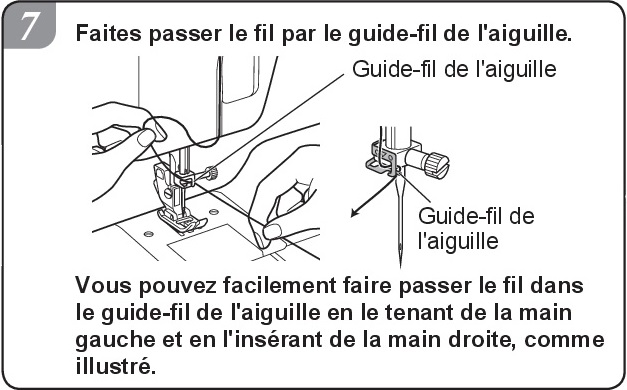 7

Faites passer le fil par le guide-fil de l'aiguille.

Guide-fil de l'aiguille

Guide-fil de l'aiguille

Vous pouvez facilement faire passer le fil dans le guide-fil de l'aiguille en le tenant de la main gauche et en l'insérant de la main droite, comme illustré.